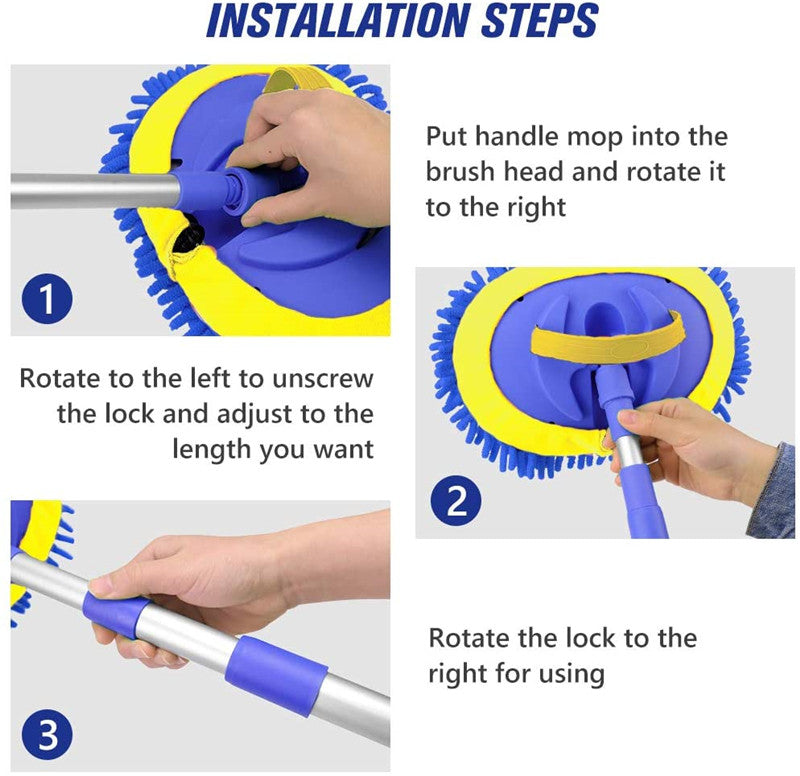 INSTALLATION STEPS

1

Put handle mop into the brush head and rotate it to the right

Rotate to the left to unscrew the lock and adjust to the length you want

2

3

Rotate the lock to the right for using