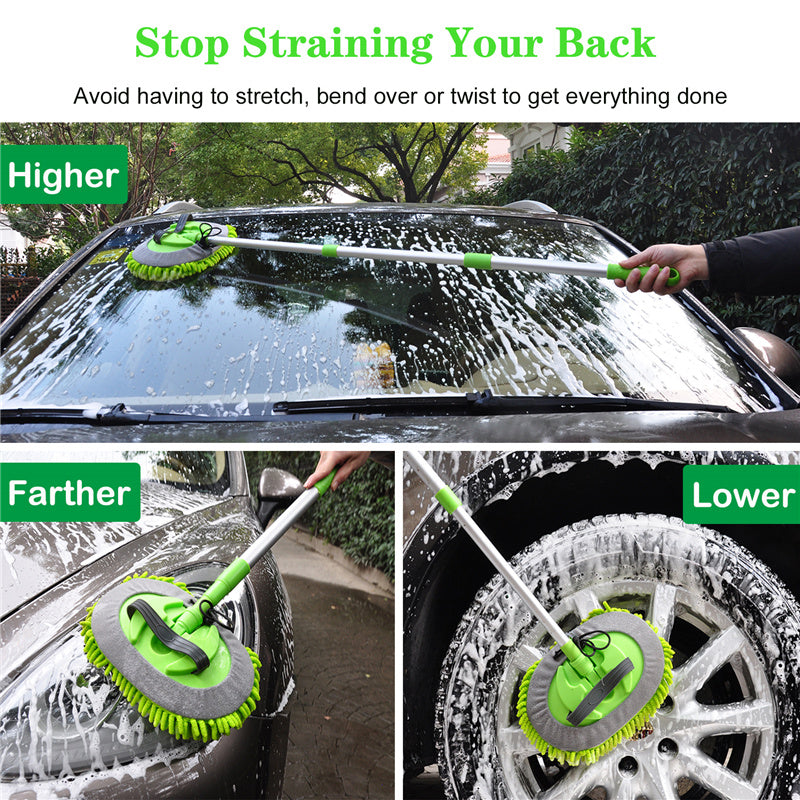 Stop Straining Your Back

Avoid having to stretch, bend over or twist to get everything done

Higher

Farther

Lower